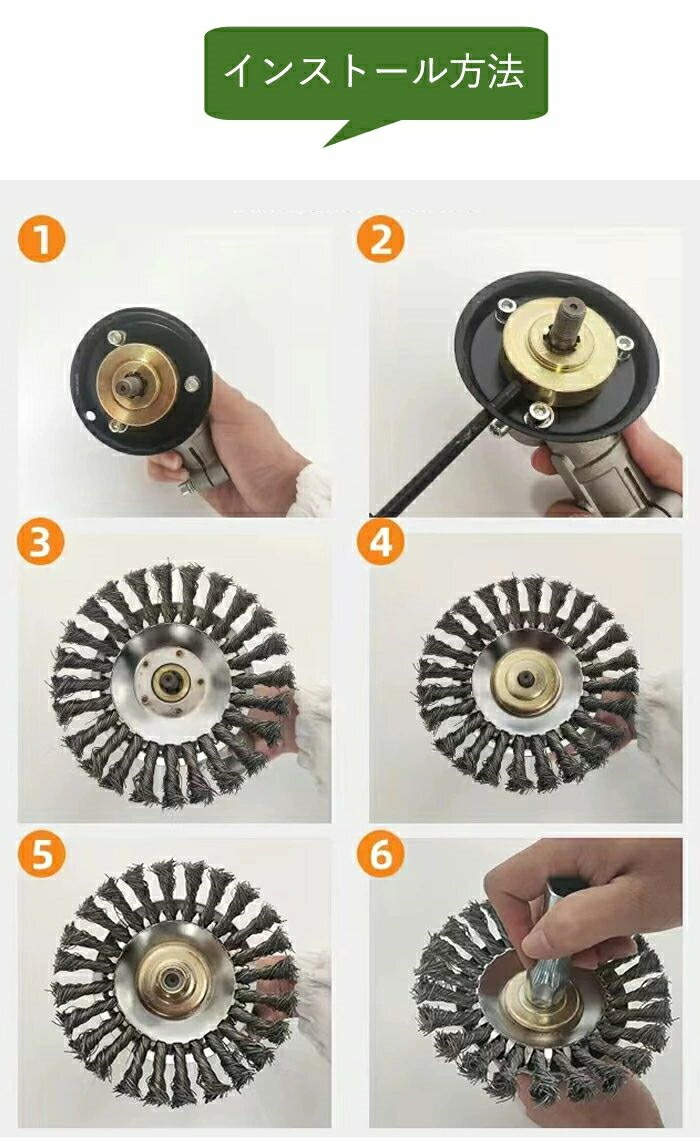 インストール方法

1

2

3

4

5

6