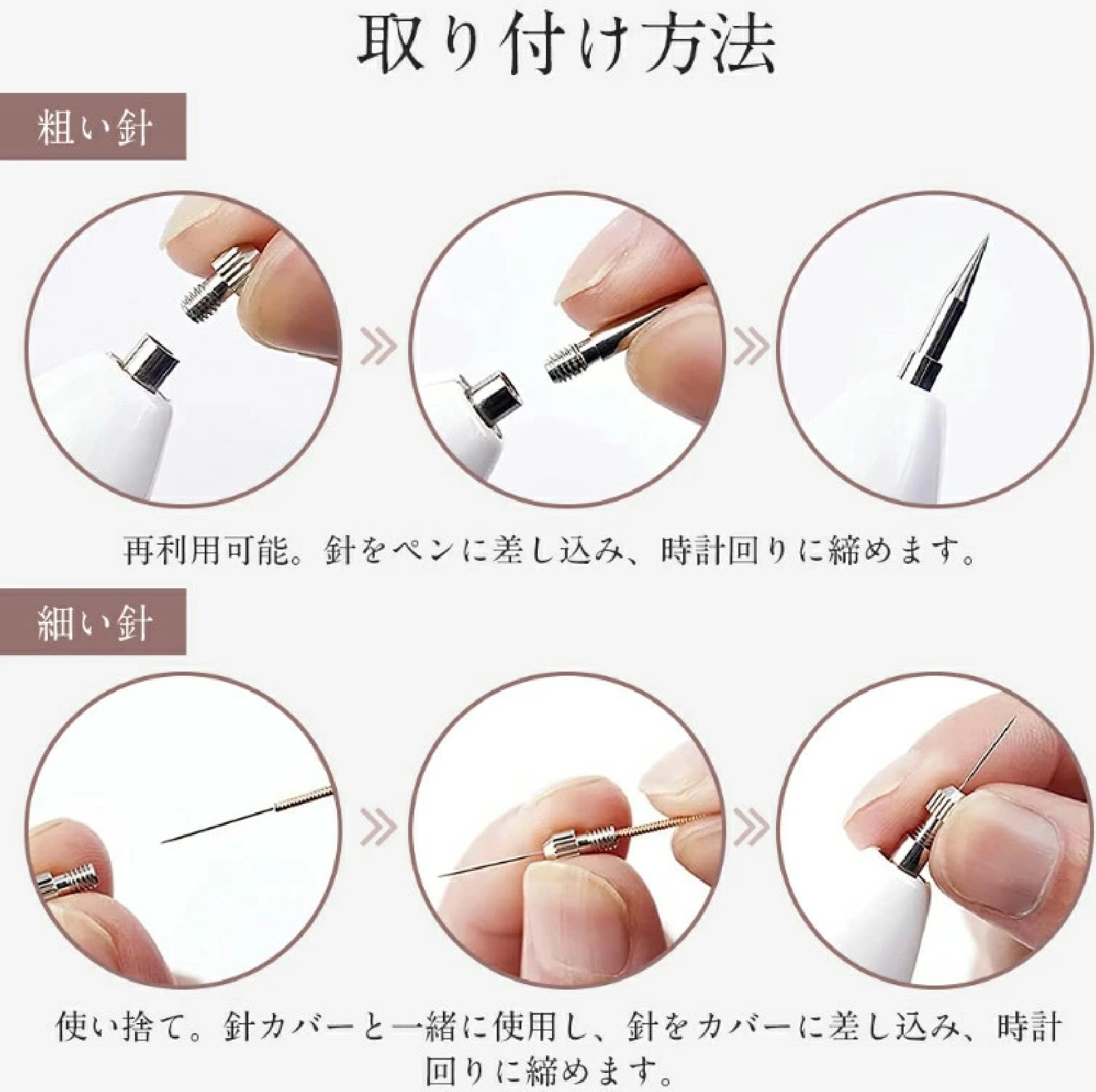 取り付け方法

粗い針

再利用可能。針をペンに差し込み、時計回りに締めます。

細い針

使い捨て。針カバーと一緒に使用し、針をカバーに差し込み、時計回りに締めます。