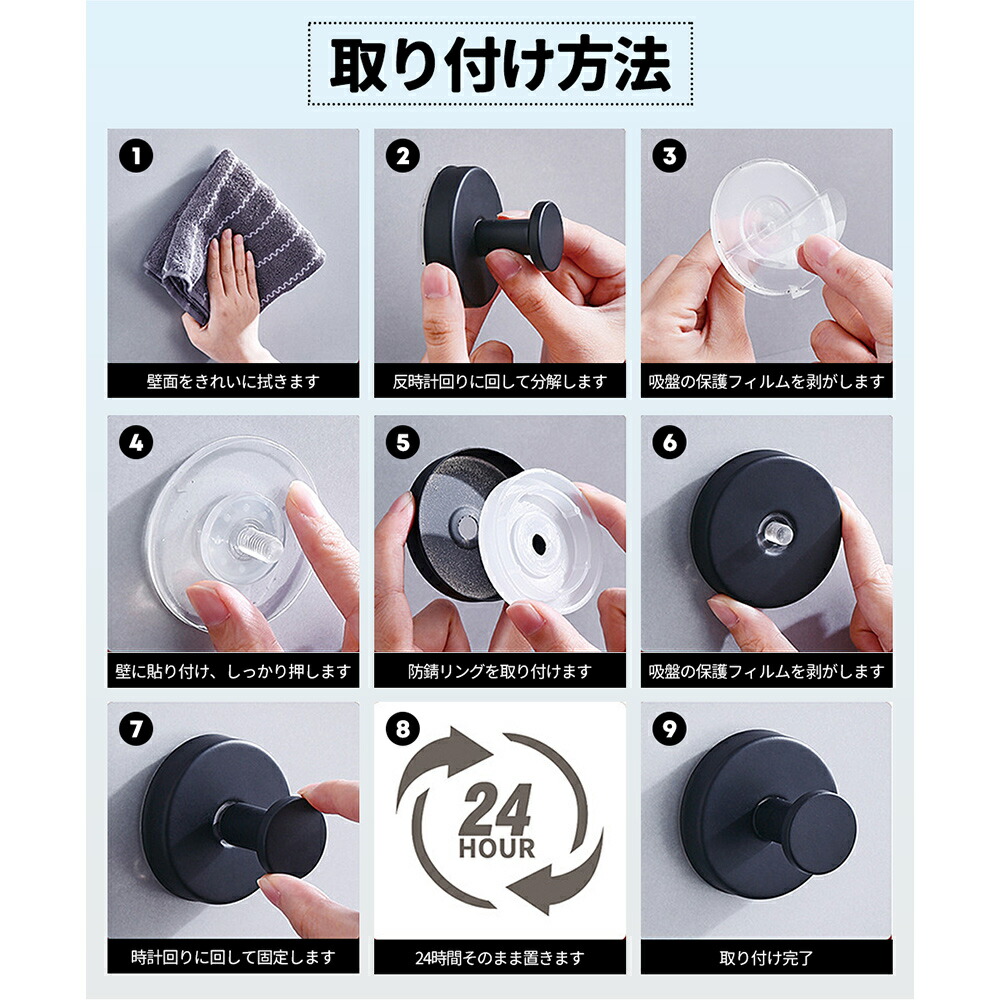 取り付け方法

1
壁面をきれいに拭きます

2
反時計回りに回して分解します

3
吸盤の保護フィルムを剥がします

4
壁に貼り付け、しっかり押します

5
防錆リングを取り付けます

6
吸盤の保護フィルムを剥がします

7
時計回りに回して固定します

8
24
HOUR
24時間そのまま置きます

9
取り付け完了