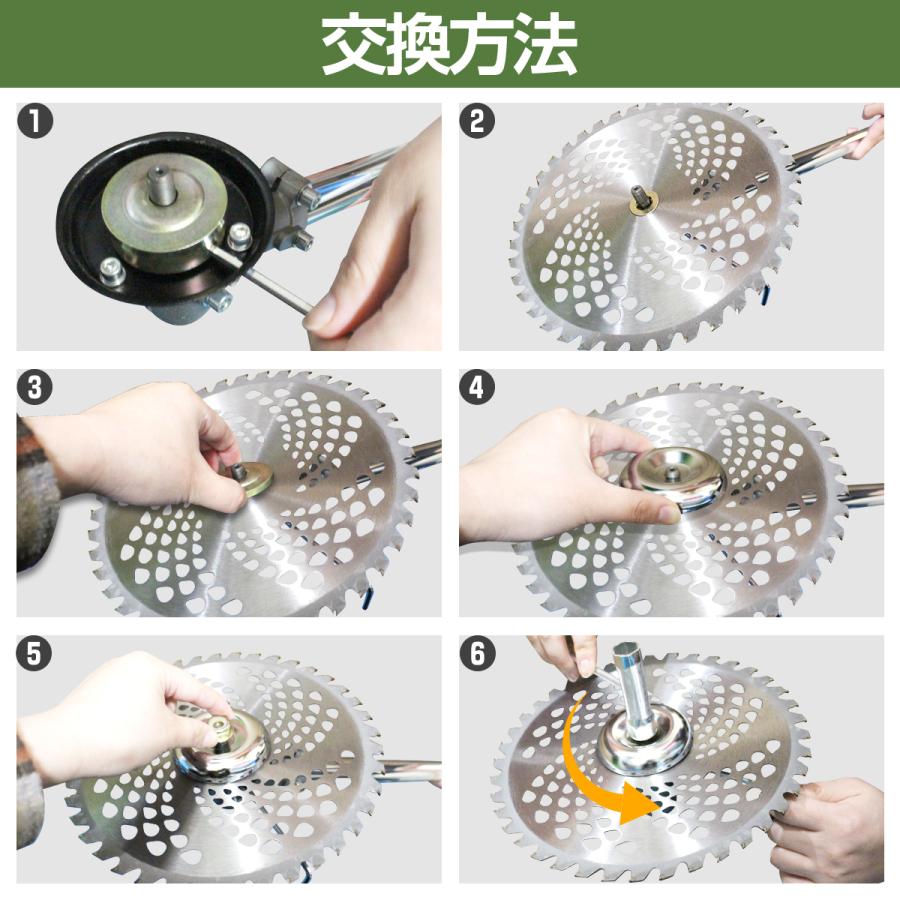 交換方法

1

2

3

4

5

6