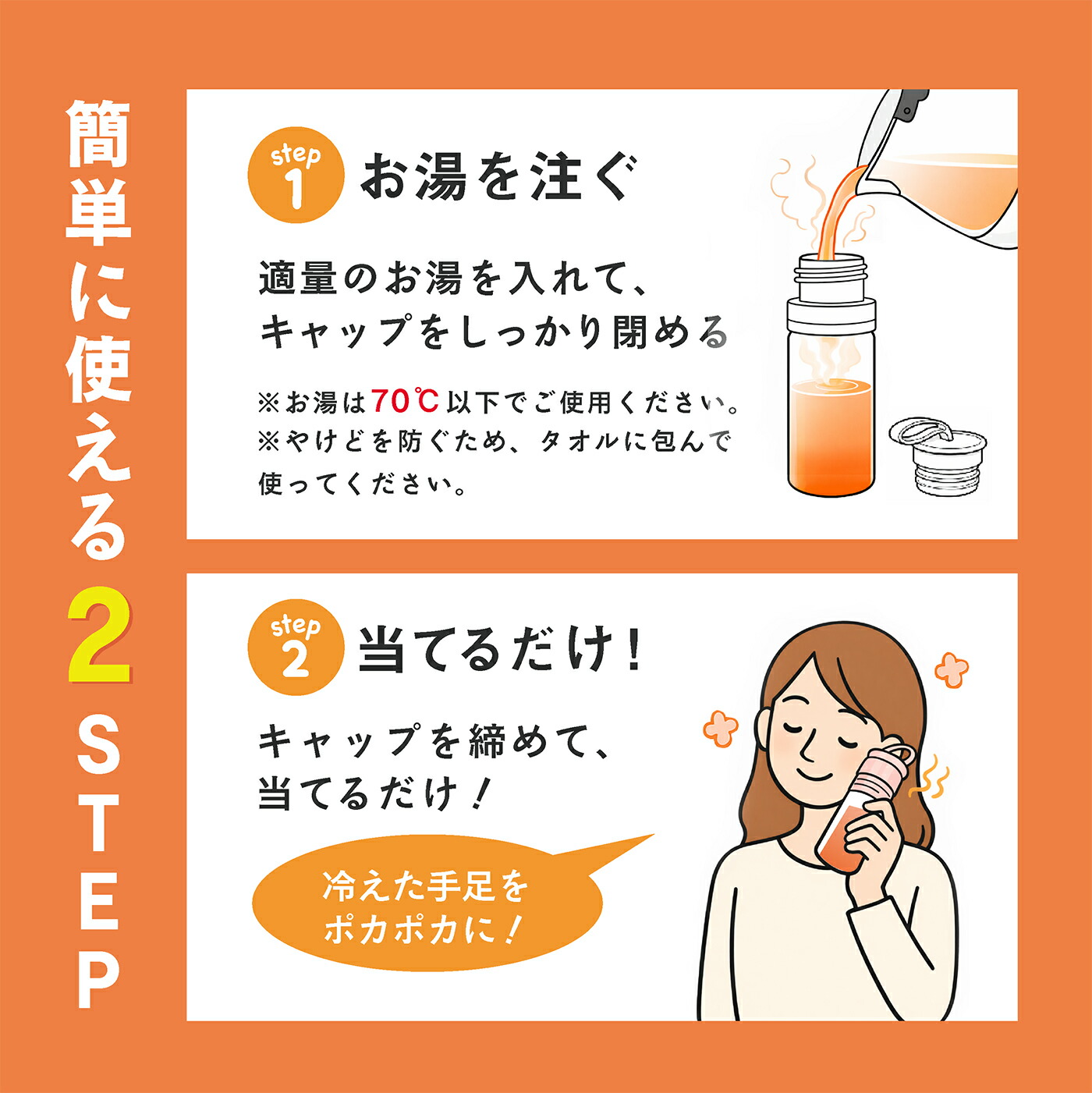 簡単に使える2STEP

step 1 お湯を注ぐ

適量のお湯を入れて、キャップをしっかり閉める

※お湯は70℃以下でご使用ください。
※やけどを防ぐため、タオルに包んで使ってください。

step 2 当てるだけ！

キャップを締めて、当てるだけ！

冷えた手足をポカポカに！