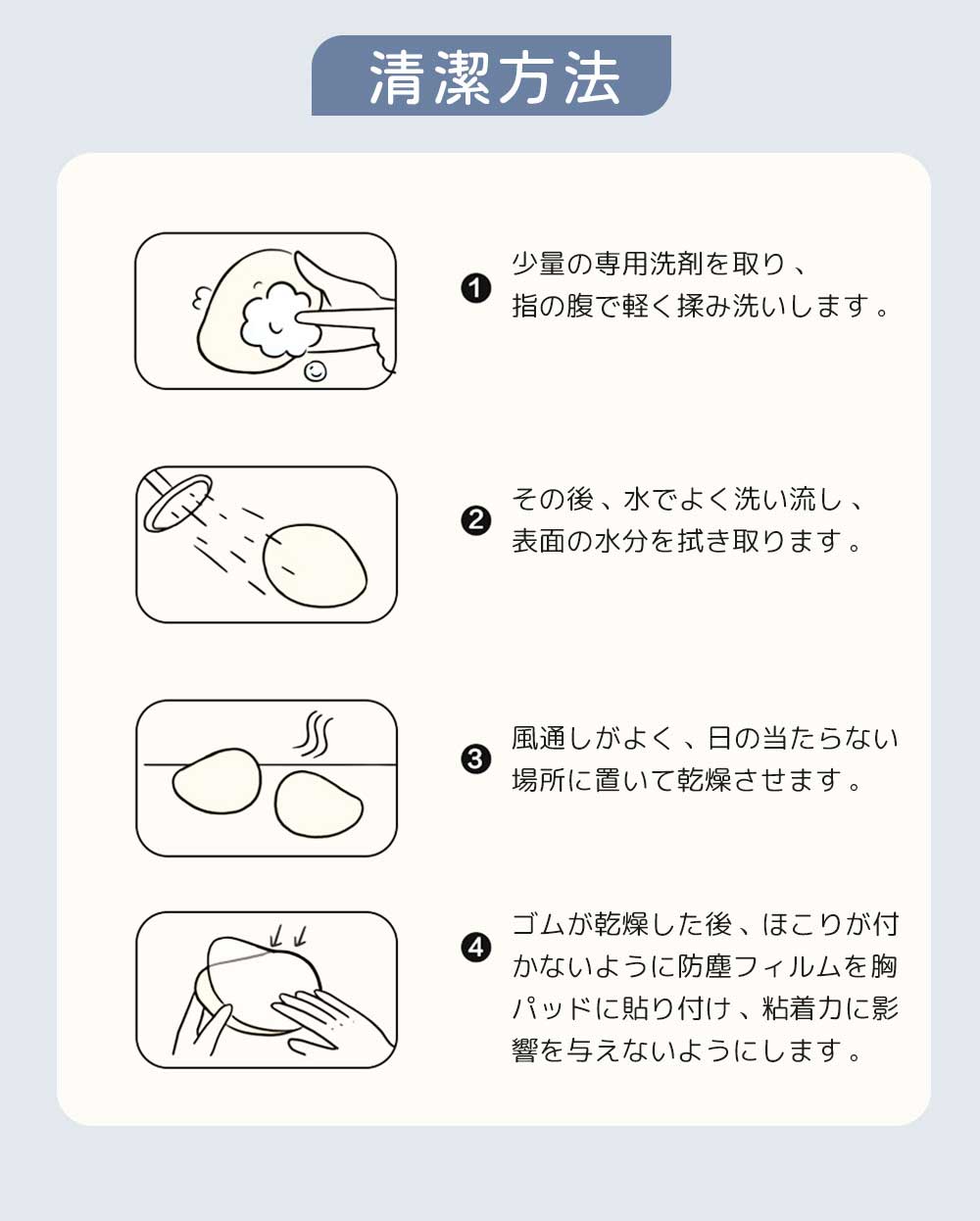 清潔方法

❶ 少量の専用洗剤を取り、指の腹で軽く揉み洗いします。

❷ その後、水でよく洗い流し、表面の水分を拭き取ります。

❸ 風通しがよく、日の当たらない場所に置いて乾燥させます。

❹ ゴムが乾燥した後、ほこりが付かないように防塵フィルムを胸パッドに貼り付け、粘着力に影響を与えないようにします。