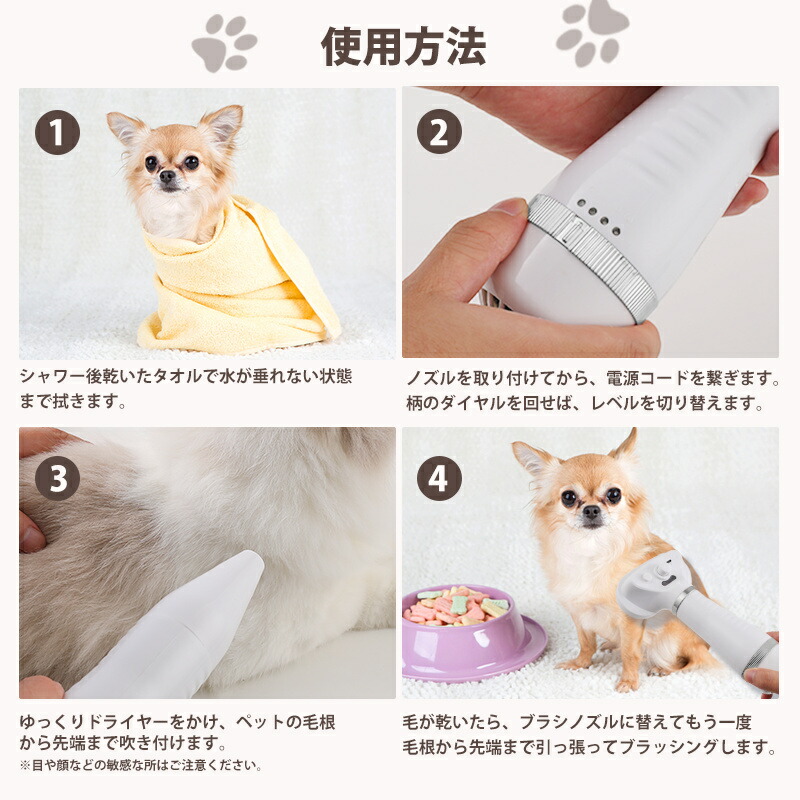 使用方法

1

シャワー後乾いたタオルで水が垂れない状態まで拭きます。

2

ノズルを取り付けてから、電源コードを繋ぎます。柄のダイヤルを回せば、レベルを切り替えます。

3

ゆっくりドライヤーをかけ、ペットの毛根から先端まで吹き付けます。
※目や顔などの敏感な所はご注意ください。

4

毛が乾いたら、ブラシノズルに替えてもう一度毛根から先端まで引っ張ってブラッシングします。