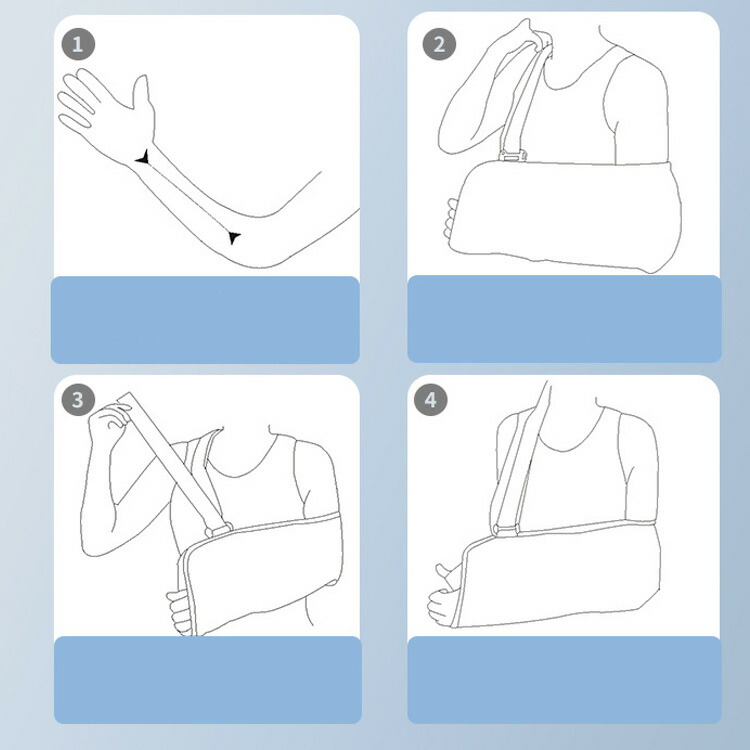 1

2

3

4