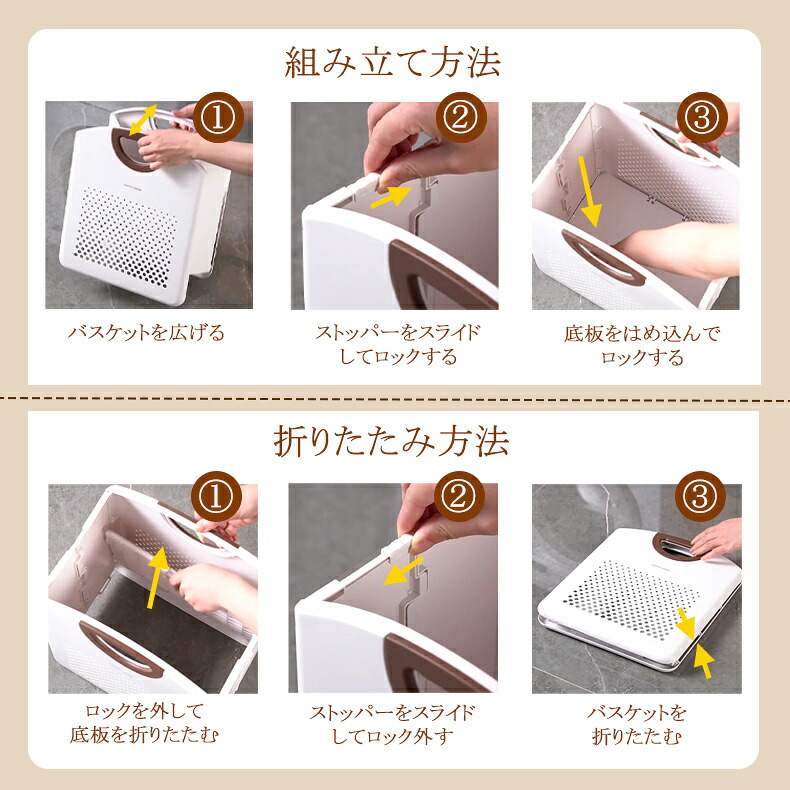 組み立て方法

①

バスケットを広げる

②

ストッパーをスライドしてロックする

③

底板をはめ込んでロックする

折りたたみ方法

①

ロックを外して底板を折りたたむ

②

ストッパーをスライドしてロック外す

③

バスケットを折りたたむ