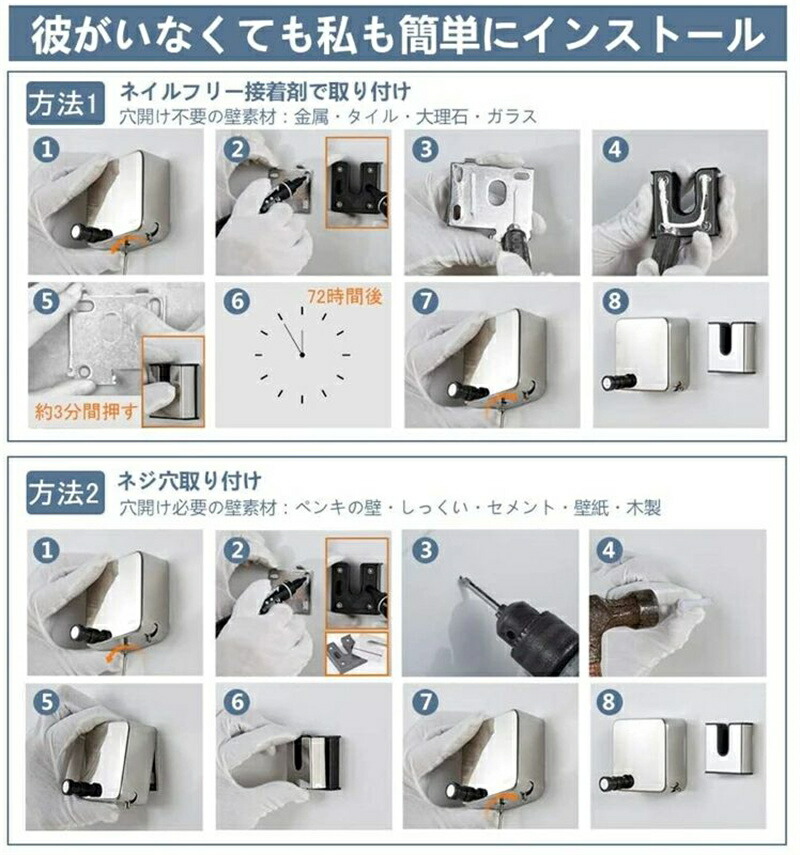 彼がいなくても私も簡単にインストール

方法1 ネイルフリー接着剤で取り付け
穴開け不要の壁素材：金属・タイル・大理石・ガラス

1 2 3 4

5 約3分間押す

6 72時間後

7 8

方法2 ネジ穴取り付け
穴開け必要の壁素材：ペンキの壁・しっくい・セメント・壁紙・木製

1 2 3 4

5 6 7 8