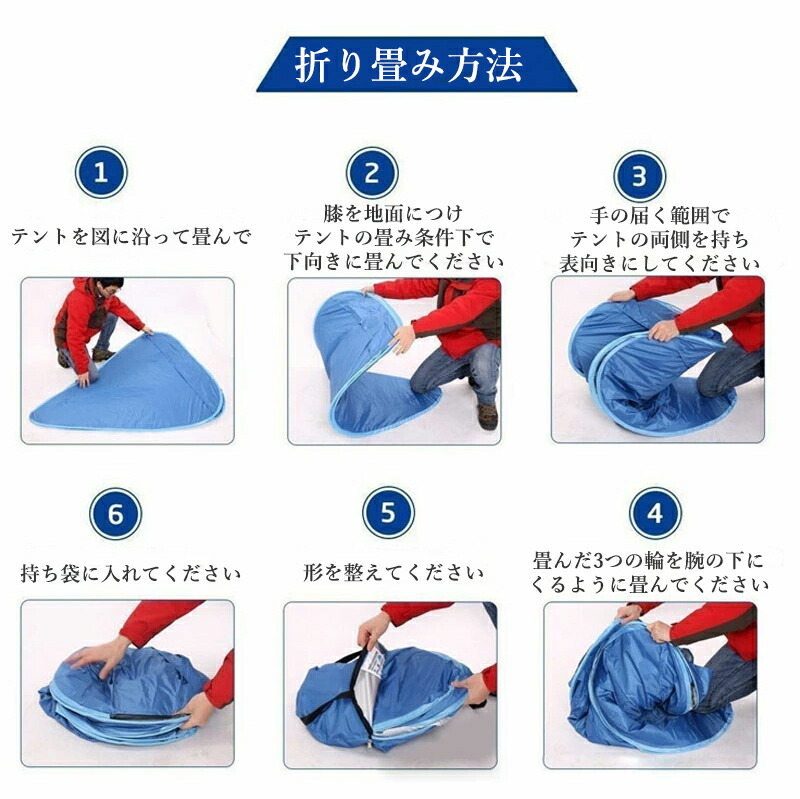 折り畳み方法

1
テントを図に沿って畳んで

2
膝を地面につけ
テントの畳み条件下で
下向きに畳んでください

3
手の届く範囲で
テントの両側を持ち
表向きにしてください

6
持ち袋に入れてください

5
形を整えてください

4
畳んだ3つの輪を腕の下に
くるように畳んでください