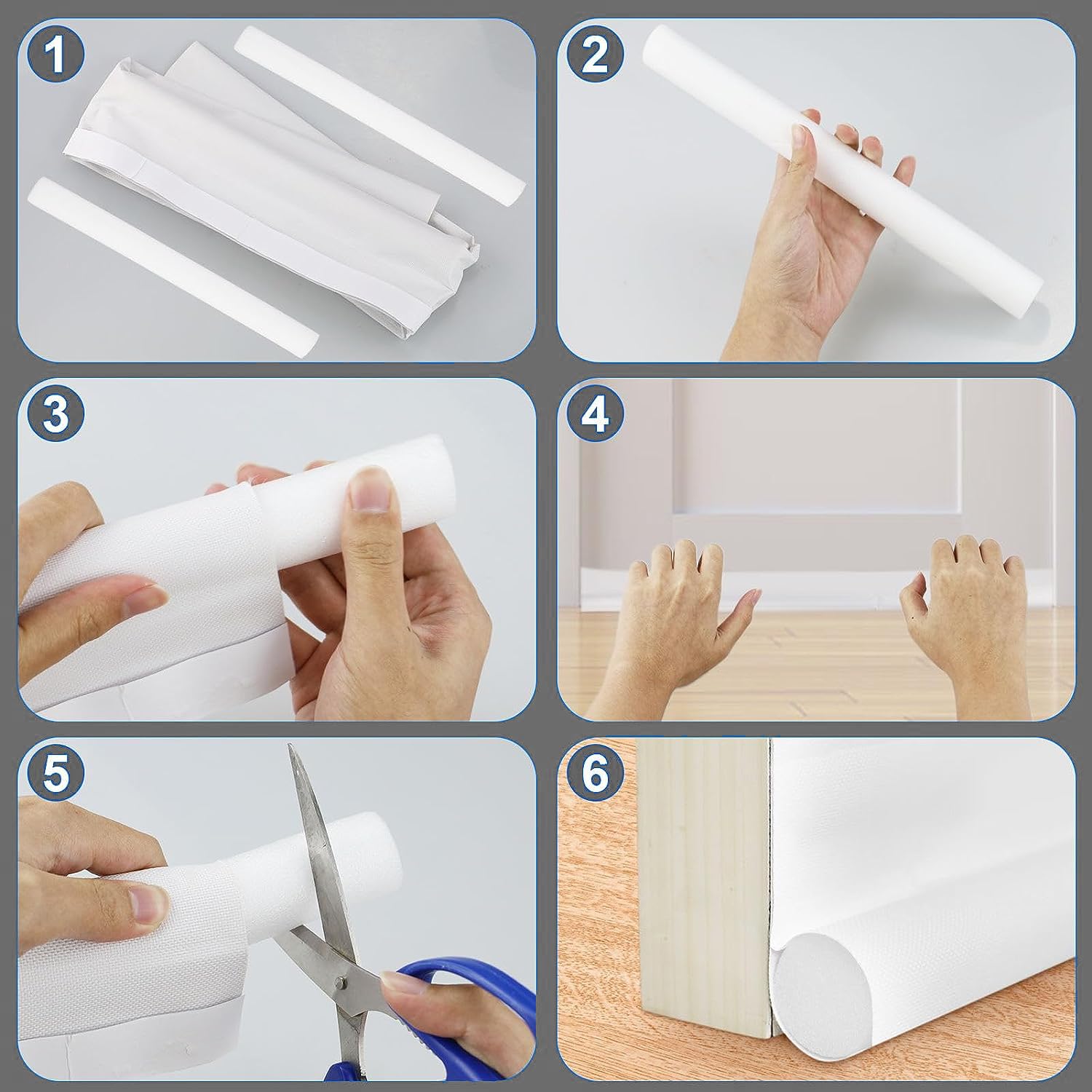 1

2

3

4

5

6