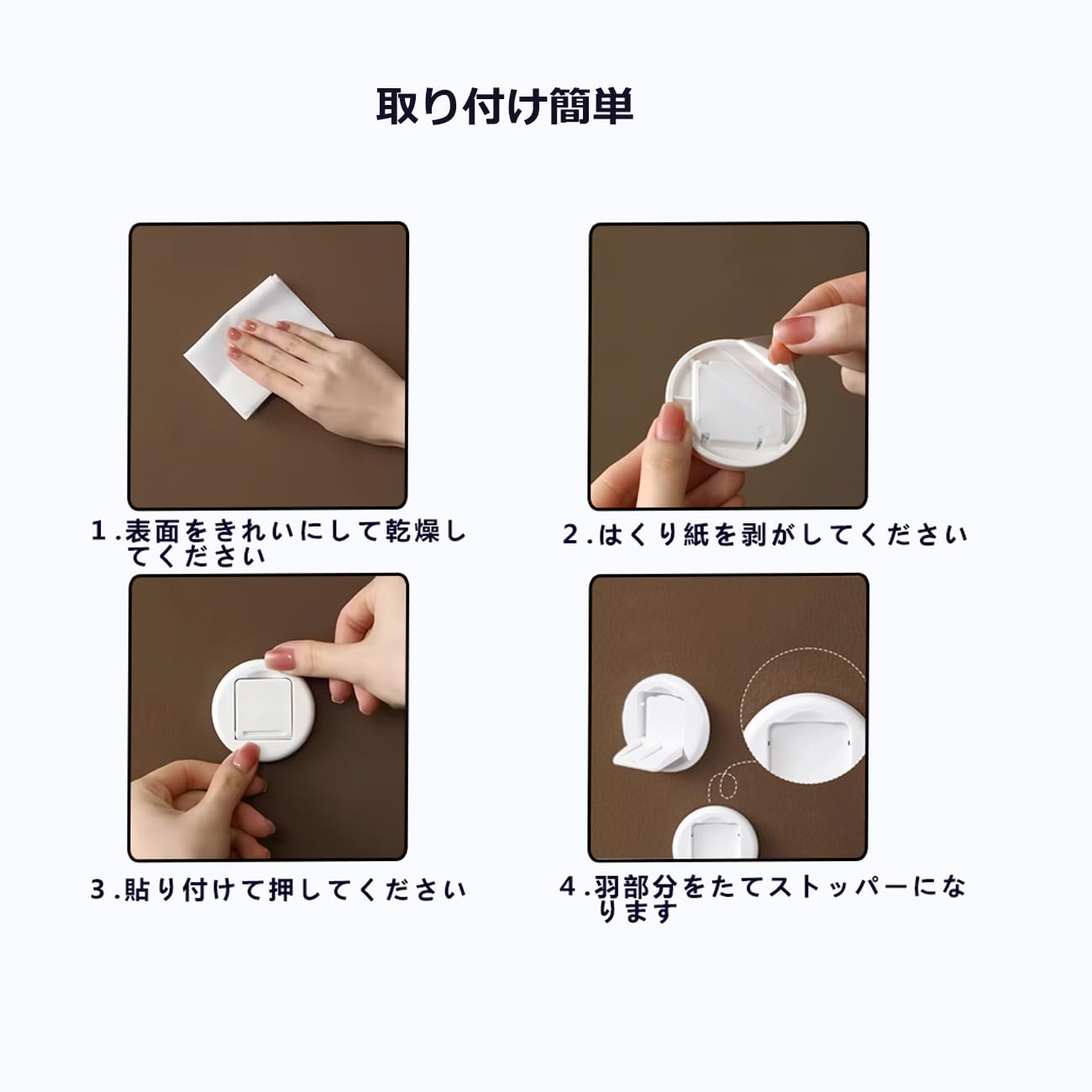 取り付け簡単

1.表面をきれいにして乾燥してください

2.はくり紙を剥がしてください

3.貼り付けて押してください

4.羽部分をたてストッパーになります