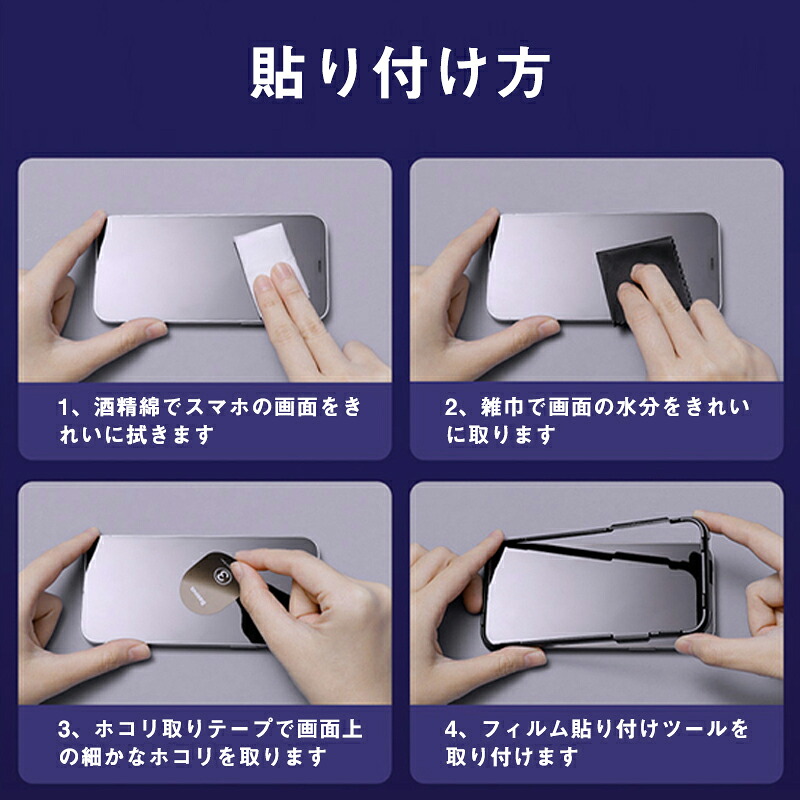 貼り付け方

1、酒精綿でスマホの画面をきれいに拭きます

2、雑巾で画面の水分をきれいに取ります

3、ホコリ取りテープで画面上の細かなホコリを取ります

4、フィルム貼り付けツールを取り付けます