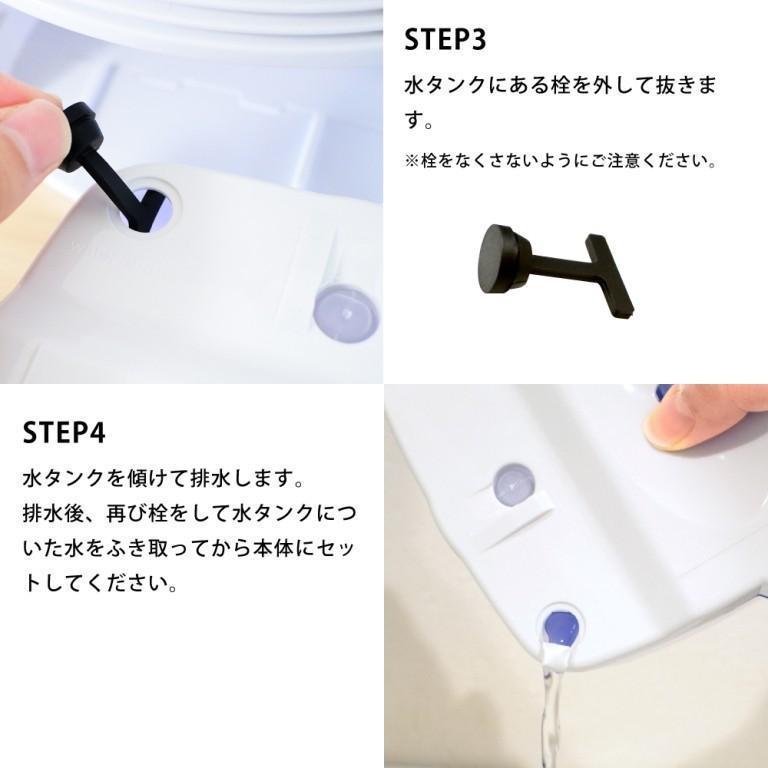 STEP3

水タンクにある栓を外して抜きます。

※栓をなくさないようにご注意ください。

STEP4

水タンクを傾けて排水します。
排水後、再び栓をして水タンクについた水をふき取ってから本体にセットしてください。